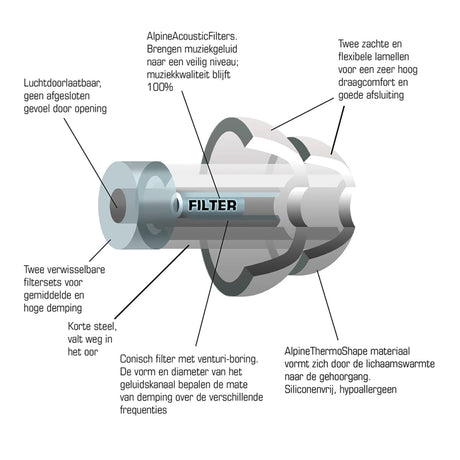 AlpineAcousticFilters. Brengen muziekgeluid naar een veilig niveau; muziekkwaliteit blijft 100%

Twee zachte en flexibele lamellen voor een zeer hoog draagcomfort en goede afsluiting

Luchtdoorlaatbaar, geen afgesloten gevoel door opening

FILTER

Twee verwisselbare filtersets voor gemiddelde en hoge demping

Korte steel, valt weg in het oor

Conisch filter met venturi-boring. De vorm en diameter van het geluidskanaal bepalen de mate van demping over de verschillende frequenties

AlpineThermoShape materiaal vormt zich door de lichaamswarmte naar de gehoorgang. Siliconenvrij, hypoallergeen